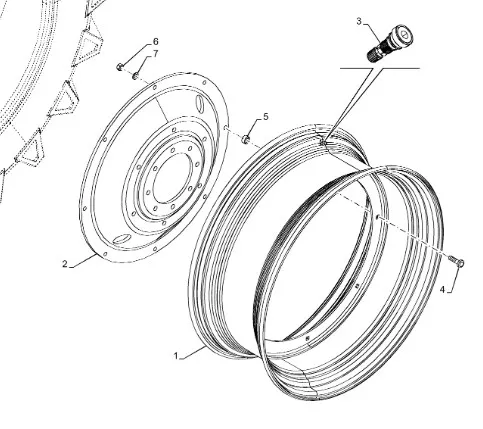 3
6
7
5
2
4
1