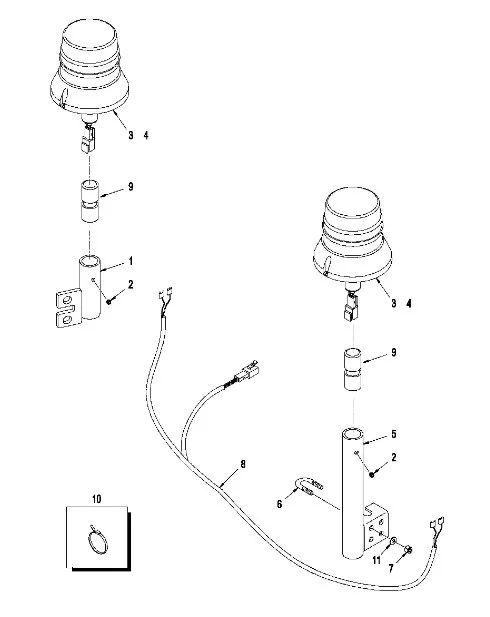 3 4
9
1
2
3 4
9
5
2
8
6
10
11
7