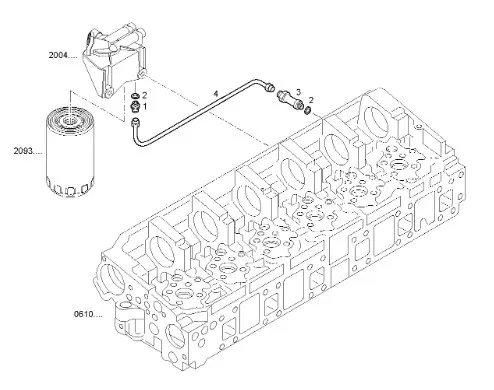 2004....
2
1
4
3
2
2093....
0610....